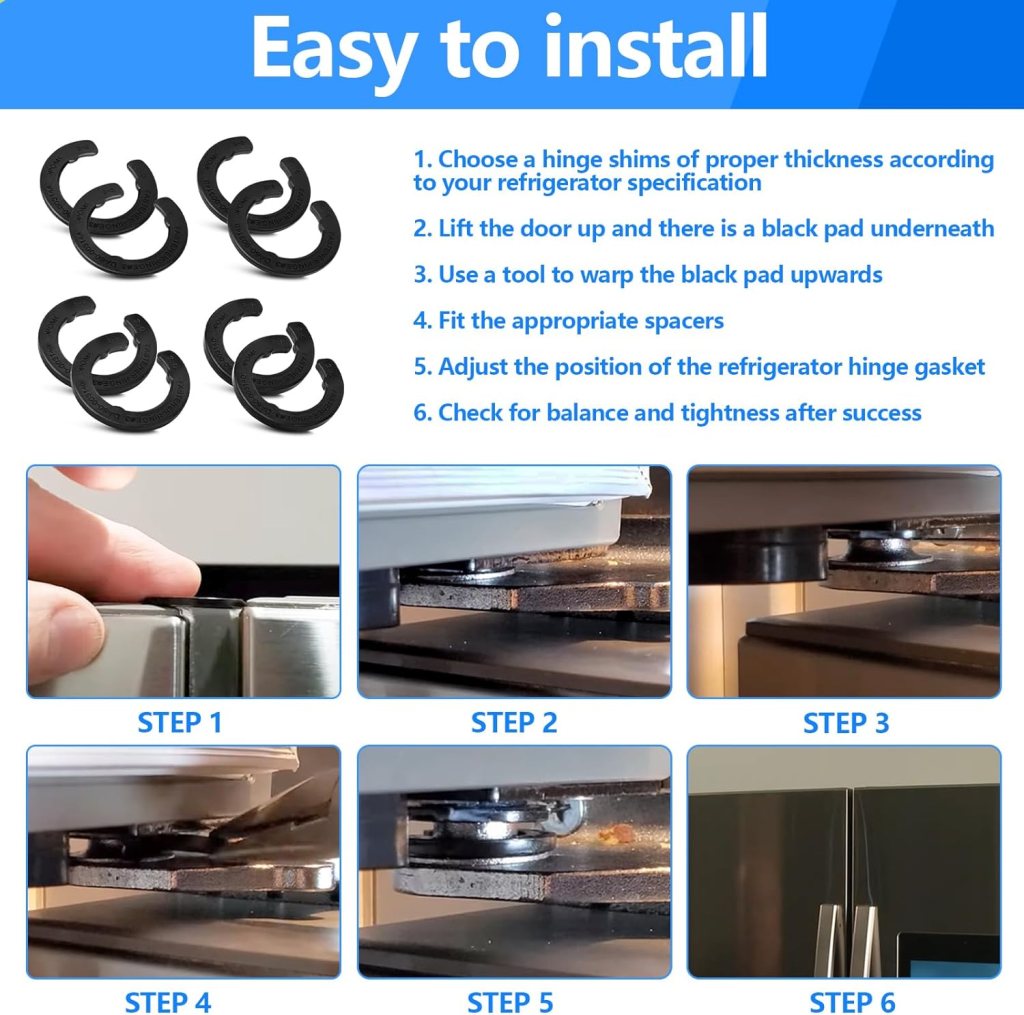 Easy to install

1. Choose a hinge shims of proper thickness according to your refrigerator specification

2. Lift the door up and there is a black pad underneath

3. Use a tool to warp the black pad upwards

4. Fit the appropriate spacers

5. Adjust the position of the refrigerator hinge gasket

6. Check for balance and tightness after success

STEP 1

STEP 2

STEP 3

STEP 4

STEP 5

STEP 6