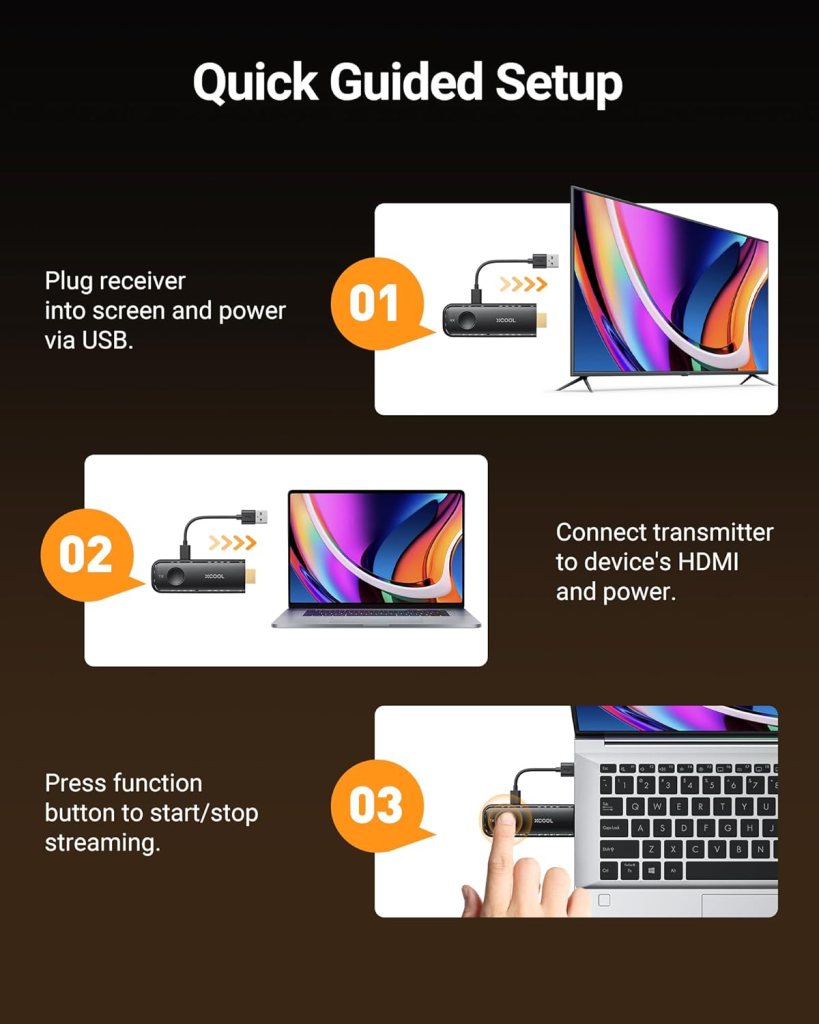 Quick Guided Setup

Plug receiver into screen and power via USB.

01

XCOOL

02

XCOOL

Connect transmitter to device's HDMI and power.

Press function button to start/stop streaming.

03

XCOOL