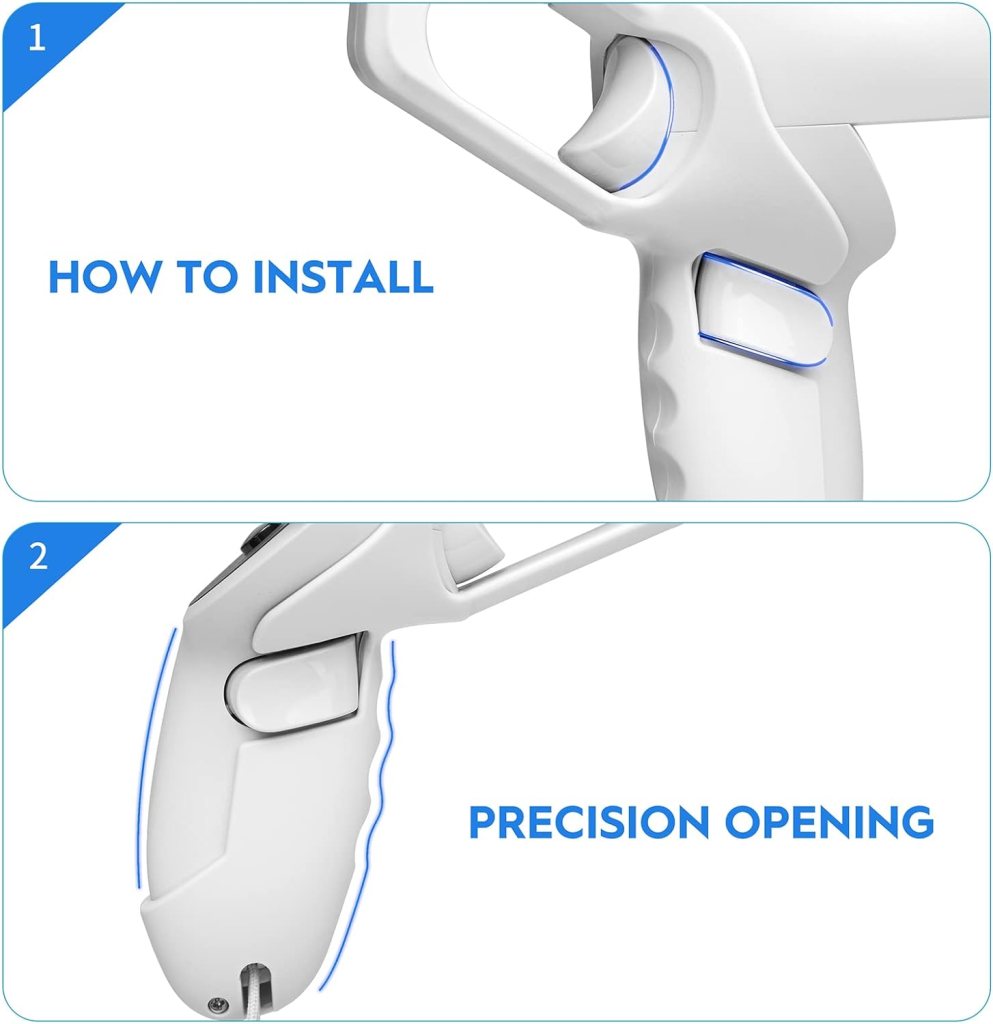 1

HOW TO INSTALL

2

PRECISION OPENING