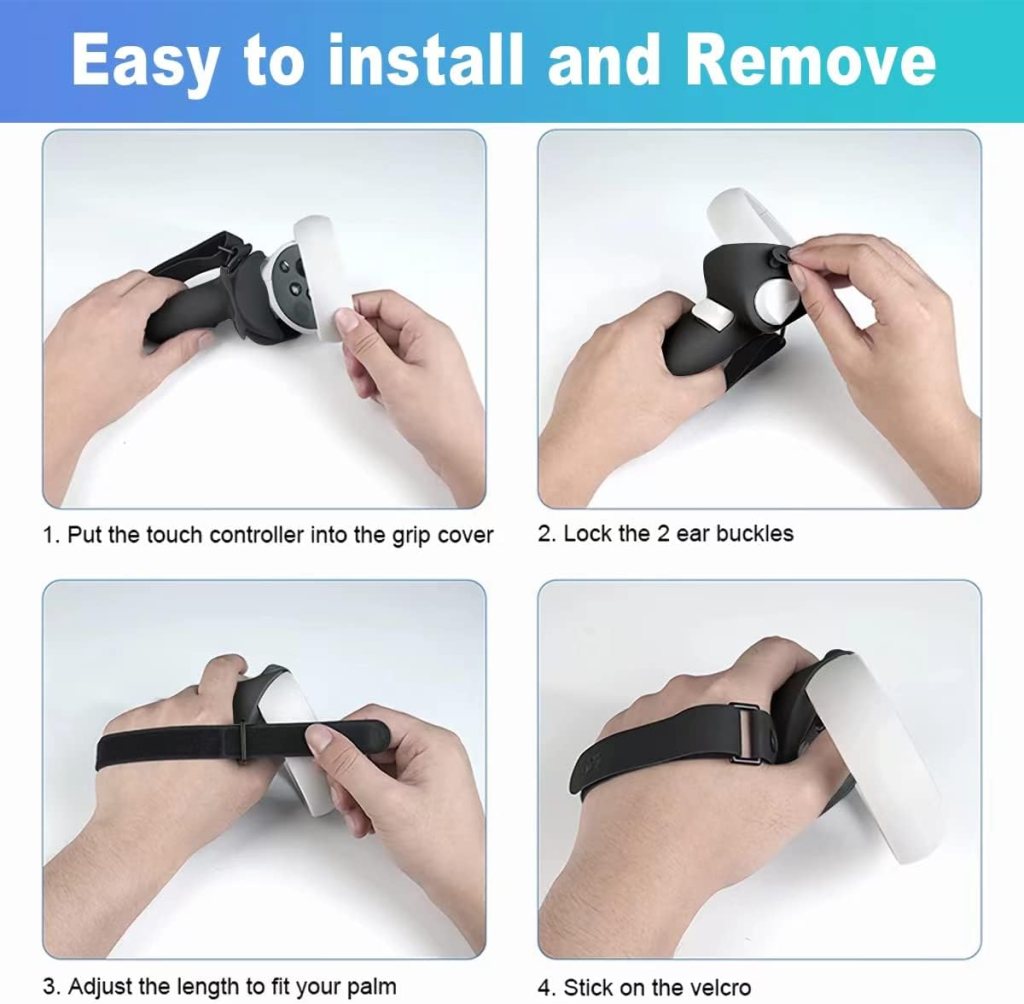 Easy to install and Remove

1. Put the touch controller into the grip cover

2. Lock the 2 ear buckles

3. Adjust the length to fit your palm

4. Stick on the velcro